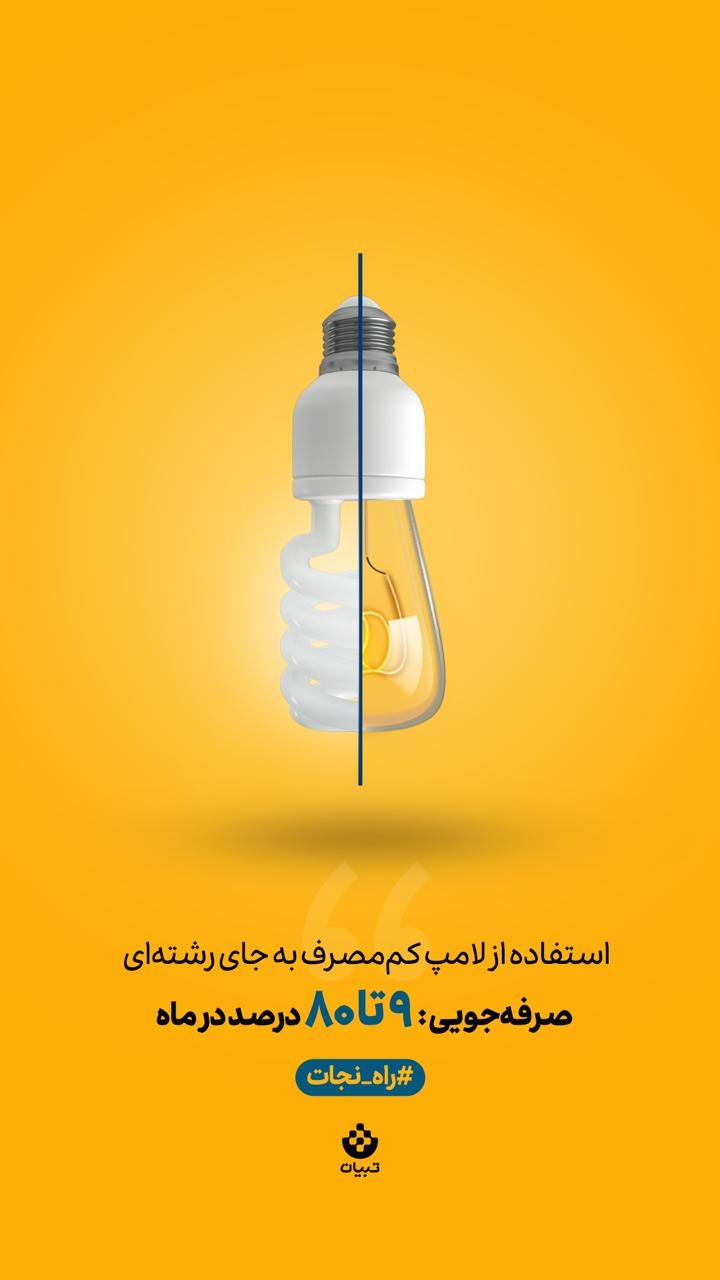 استفاده از لامپ کم مصرف به جای رشته‌ای

صرفه‌جویی: ۹ تا ۸۰ درصد در ماه

#راه_نجات

تبیان