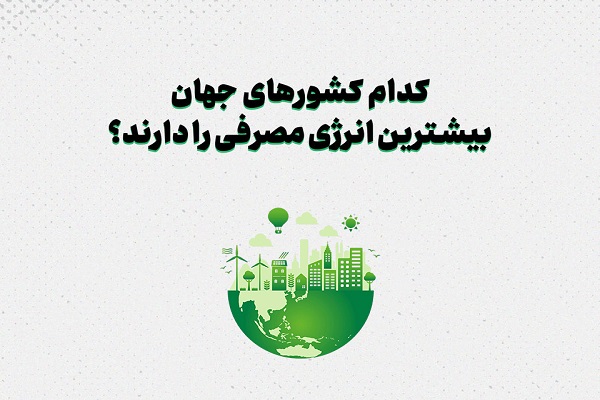 کدام کشورهای جهان
بیشترین انرژی مصرفی را دارند؟