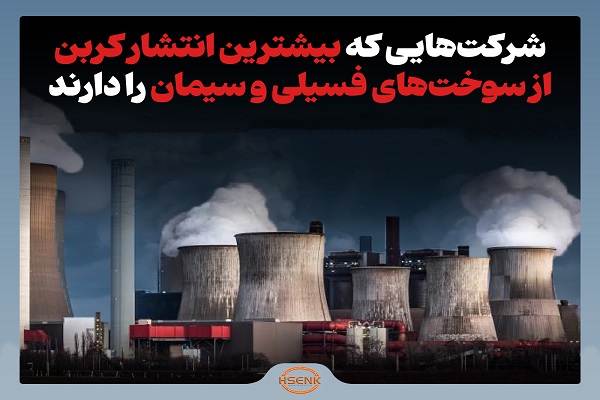 شرکت‌هایی که بیشترین انتشار کربن از سوخت‌های فسیلی و سیمان را دارند

HSENK