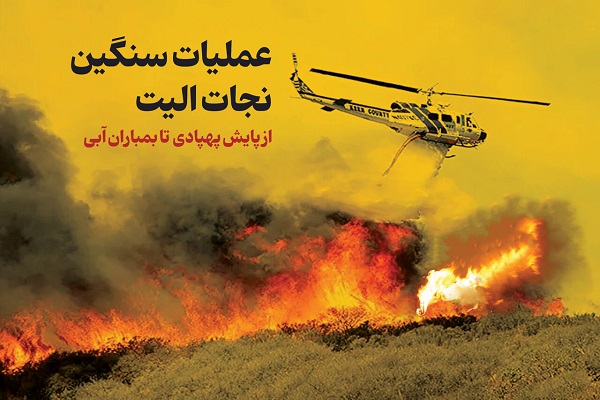 عملیات سنگین
نجات الیت

از پایش پهپادی تا بمباران آبی

KERN COUNTY