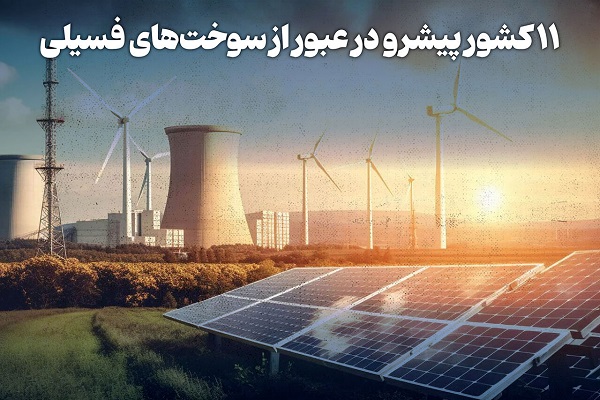 ۱۱ کشور پیشرو در عبور از سوخت‌های فسیلی