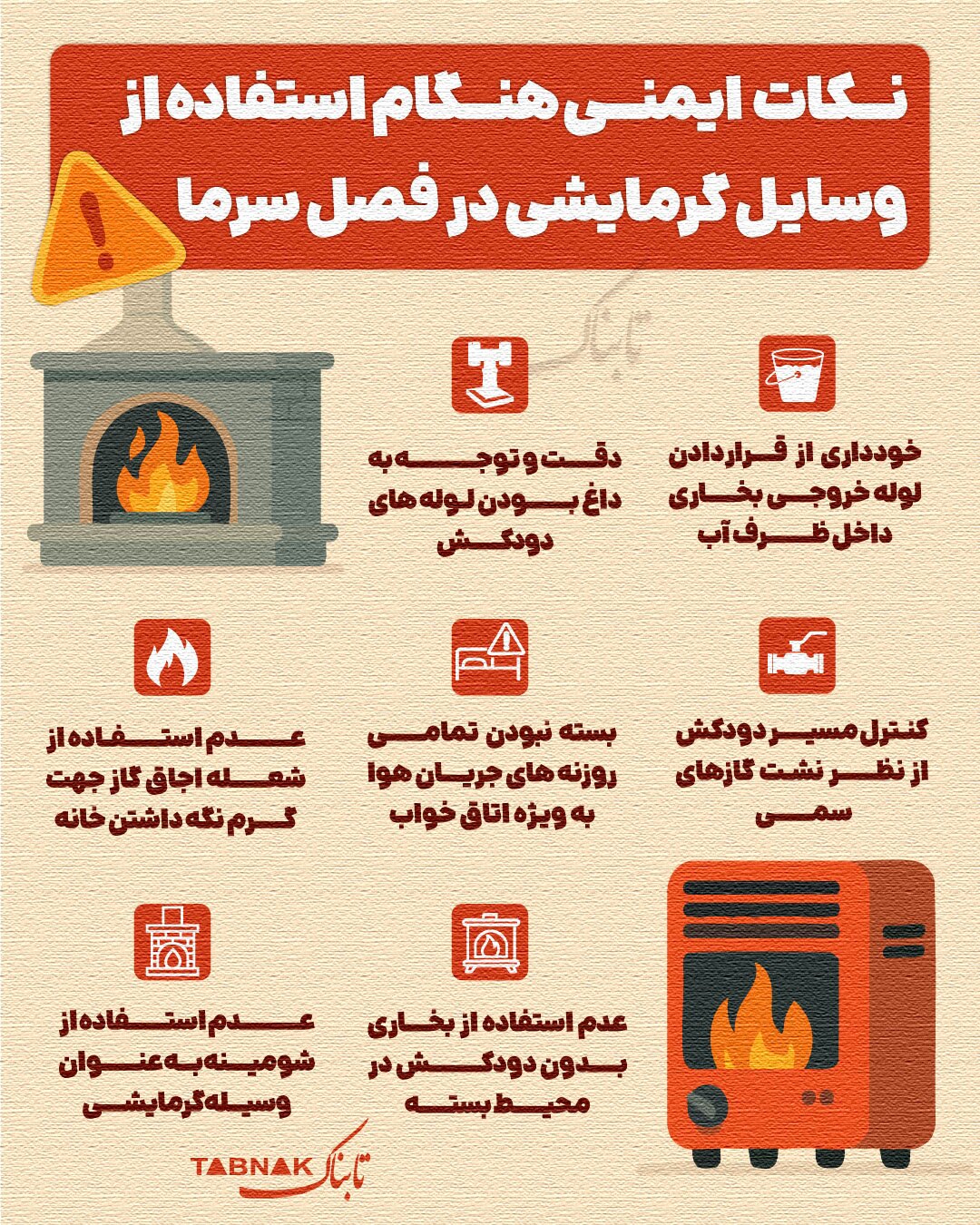 نکات ایمنی هنگام استفاده از وسایل گرمایشی در فصل سرما

تابناک

خودداری از قراردادن لوله خروجی بخاری داخل ظرف آب

دقت و توجه به داغ بودن لوله های دودکش

کنترل مسیر دودکش از نظر نشت گازهای سمی

بسته نبودن تمامی روزنه های جریان هوا به ویژه اتاق خواب

عدم استفاده از شعله اجاق گاز جهت گرم نگه داشتن خانه

عدم استفاده از بخاری بدون دودکش در محیط بسته

عدم استفاده از شومینه به عنوان وسیله گرمایشی

TABNAK تابناک